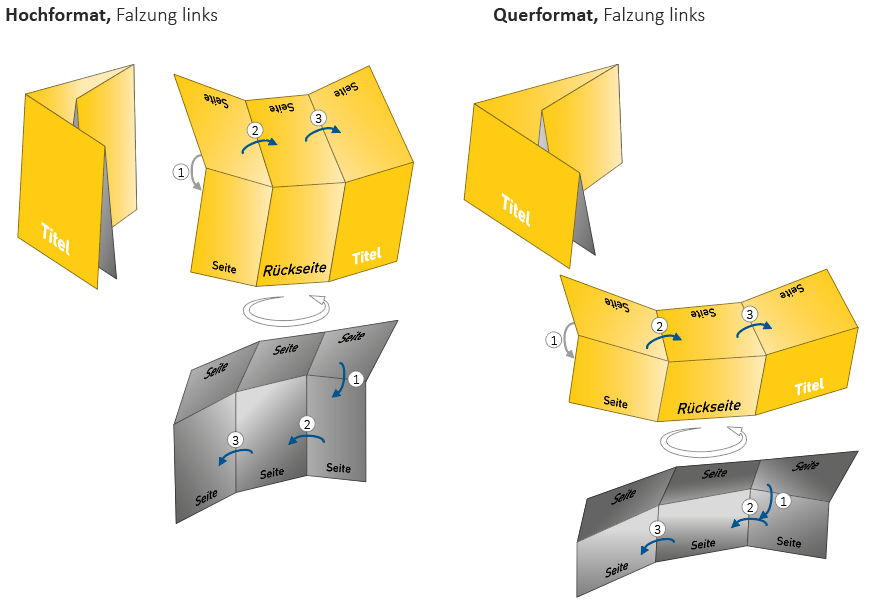 **Hochformat,** Falzung links

Titel

Seite
Seite
Seite
1
2
3
Seite
Rückseite
Titel

Seite
Seite
Seite
1
2
3
Seite
Seite
Seite

**Querformat,** Falzung links

Titel

Seite
Seite
Seite
1
2
3
Seite
Rückseite
Titel

Seite
Seite
Seite
1
2
3
Seite
Seite
Seite